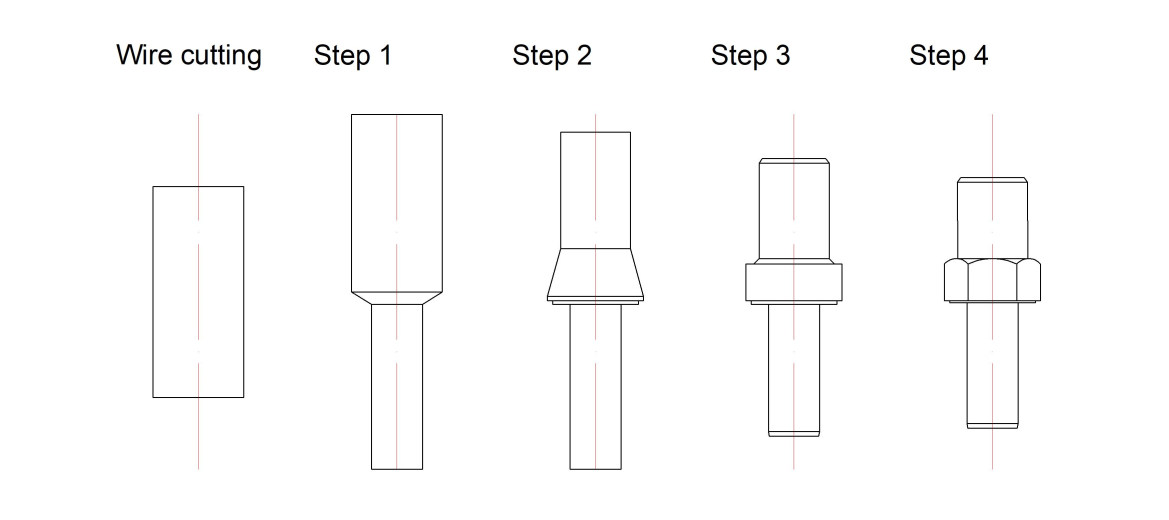 Wire cutting Step 1 Step 2 Step 3 Step 4